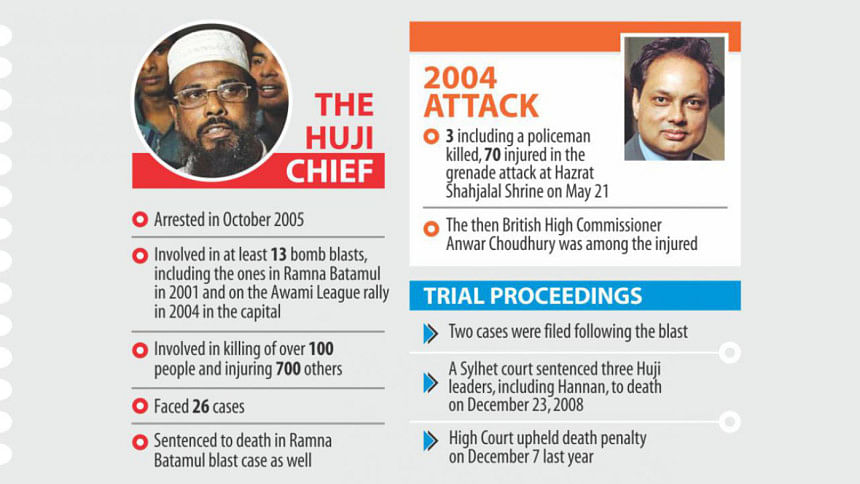 THE HUJI CHIEF

Arrested in October 2005

Involved in at least 13 bomb blasts, including the ones in Ramna Batamul in 2001 and on the Awami League rally in 2004 in the capital

Involved in killing of over 100 people and injuring 700 others

Faced 26 cases

Sentenced to death in Ramna Batamul blast case as well

2004 ATTACK

3 including a policeman killed, 70 injured in the grenade attack at Hazrat Shahjalal Shrine on May 21

The then British High Commissioner Anwar Choudhury was among the injured

TRIAL PROCEEDINGS

Two cases were filed following the blast

A Sylhet court sentenced three Huji leaders, including Hannan, to death on December 23, 2008

High Court upheld death penalty on December 7 last year