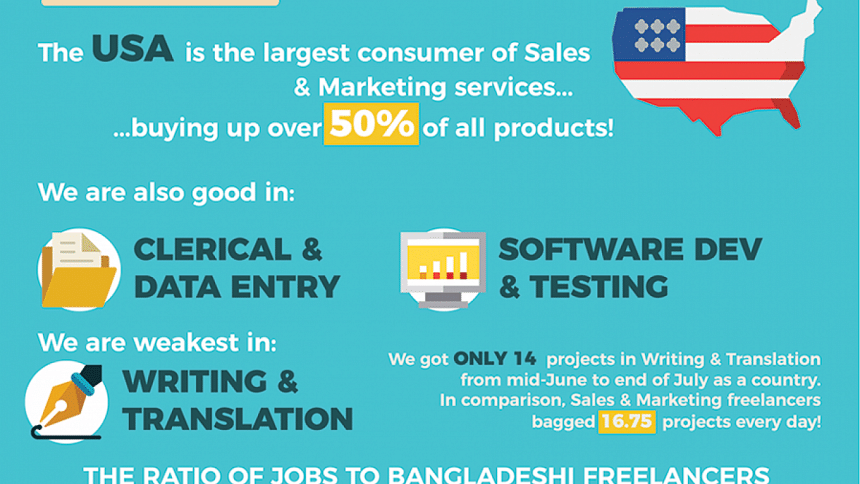 The USA is the largest consumer of Sales & Marketing services... ...buying up over 50% of all products!

We are also good in:

CLERICAL & DATA ENTRY

SOFTWARE DEV & TESTING

We are weakest in:

WRITING & TRANSLATION

We got ONLY 14 projects in Writing & Translation from mid-June to end of July as a country. In comparison, Sales & Marketing freelancers bagged 16.75 projects every day!

THE RATIO OF JOBS TO BANGLADESHI FREELANCERS