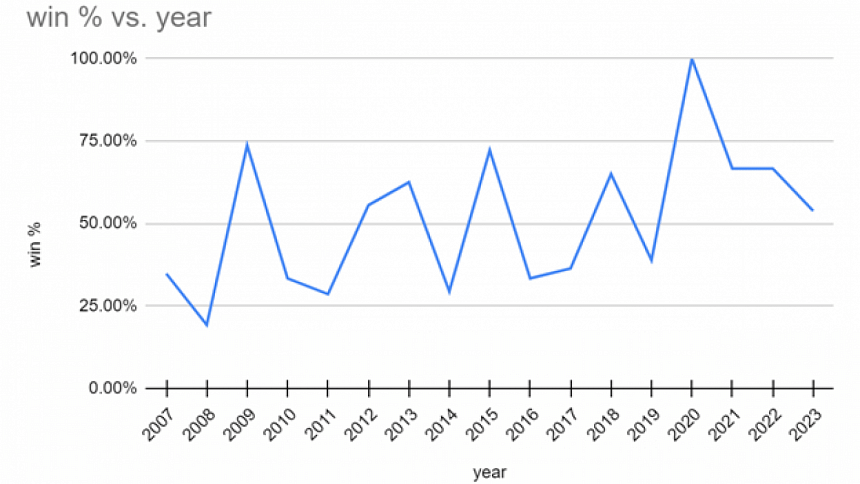 win % vs. year

100.00%
75.00%
50.00%
25.00%
0.00%

win %

2007 2008 2009 2010 2011 2012 2013 2014 2015 2016 2017 2018 2019 2020 2021 2022 2023

year